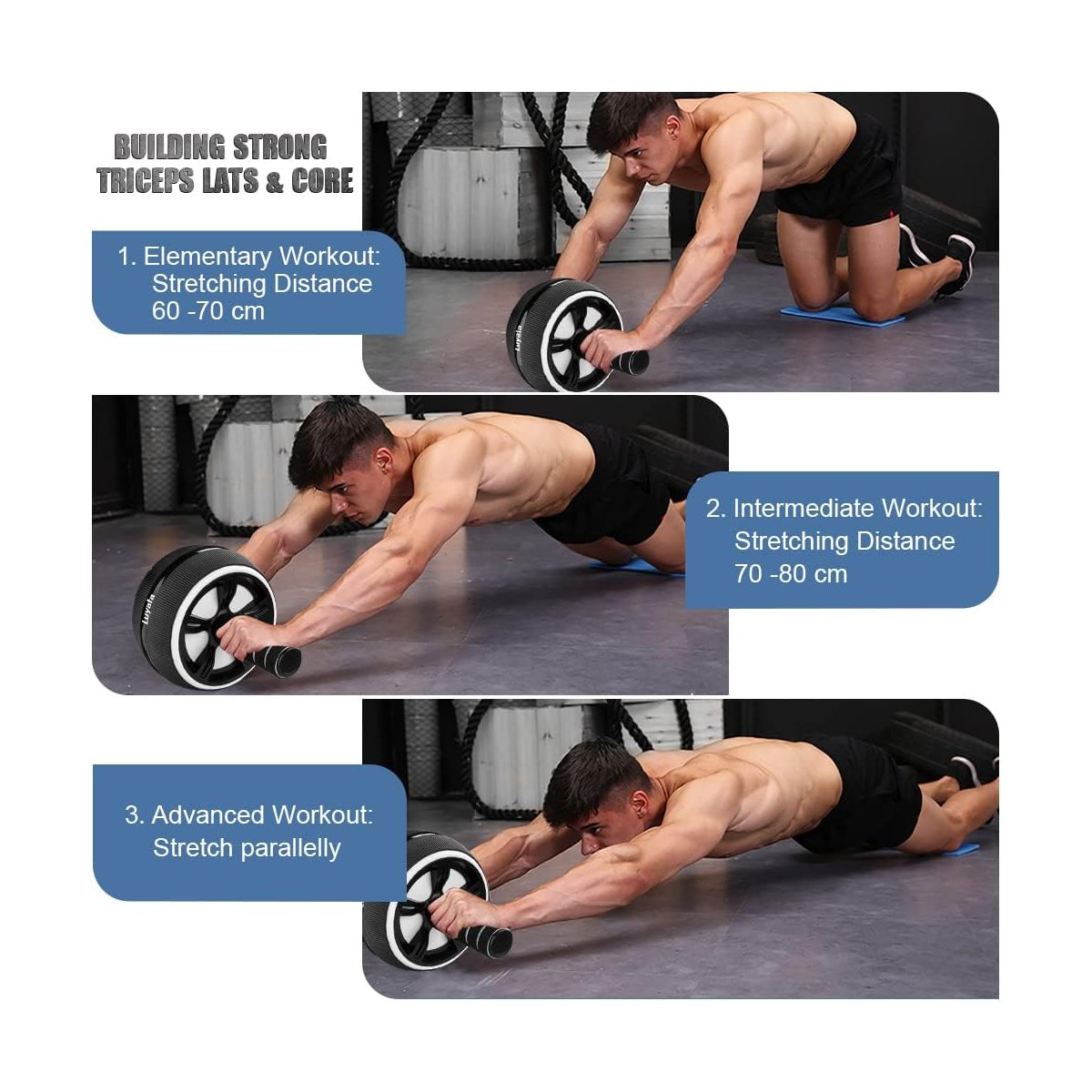 BUILDING STRONG
TRICEPS LATS & CORE

1. Elementary Workout:
Stretching Distance
60 -70 cm

Luyata

2. Intermediate Workout:
Stretching Distance
70 -80 cm

Luyata

3. Advanced Workout:
Stretch parallelly